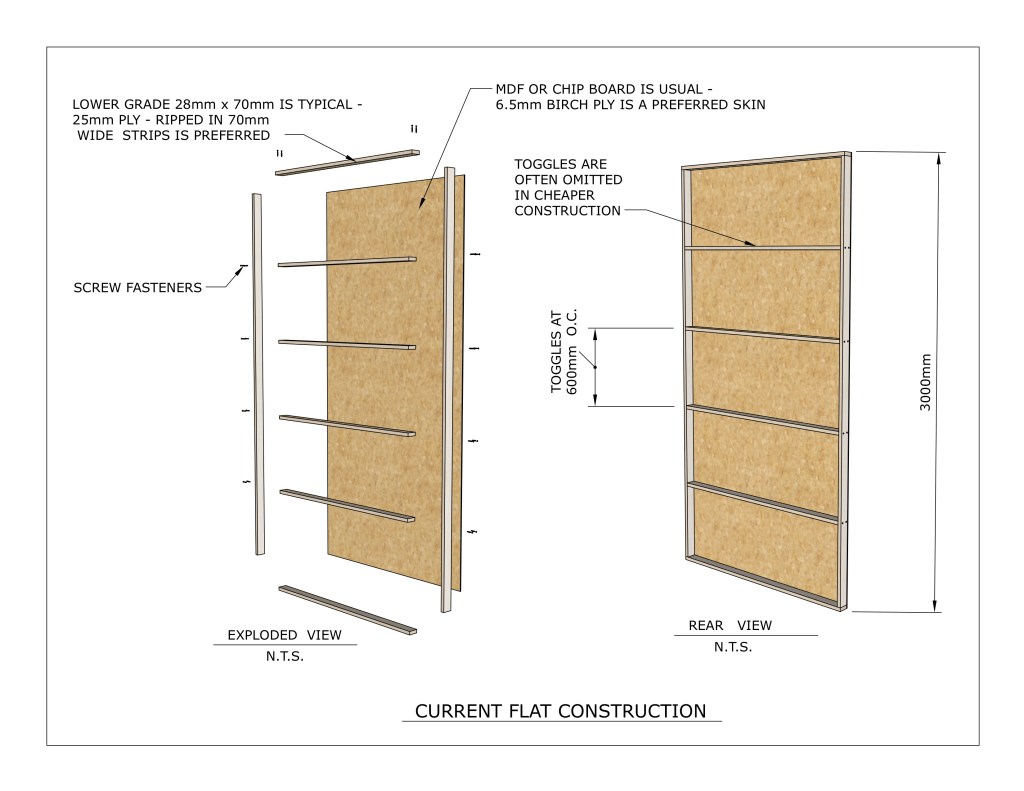 LOWER GRADE 28mm x 70mm IS TYPICAL - 25mm PLY - RIPPED IN 70mm WIDE STRIPS IS PREFERRED

MDF OR CHIP BOARD IS USUAL - 6.5mm BIRCH PLY IS A PREFERRED SKIN

TOGGLES ARE OFTEN OMITTED IN CHEAPER CONSTRUCTION

SCREW FASTENERS

TOGGLES AT 600mm O.C.

3000mm

EXPLODED VIEW
N.T.S.

REAR VIEW
N.T.S.

CURRENT FLAT CONSTRUCTION