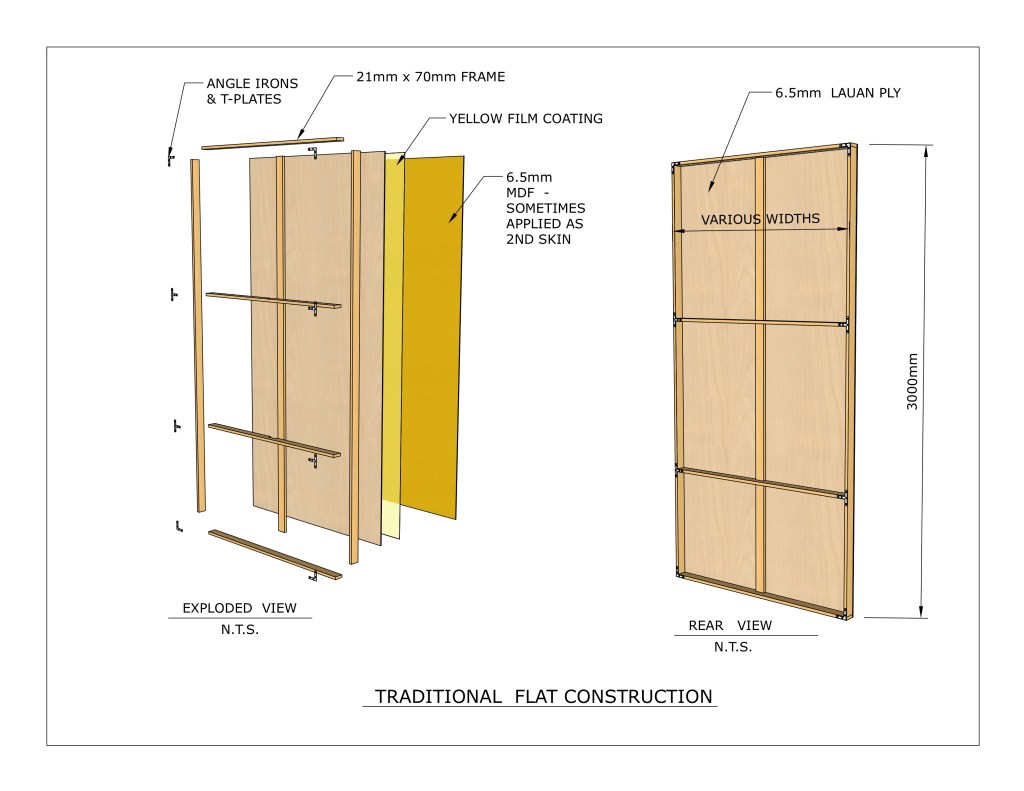 ANGLE IRONS & T-PLATES

21mm x 70mm FRAME

YELLOW FILM COATING

6.5mm MDF - SOMETIMES APPLIED AS 2ND SKIN

EXPLODED VIEW

N.T.S.

6.5mm LAUAN PLY

VARIOUS WIDTHS

3000mm

REAR VIEW

N.T.S.

TRADITIONAL FLAT CONSTRUCTION